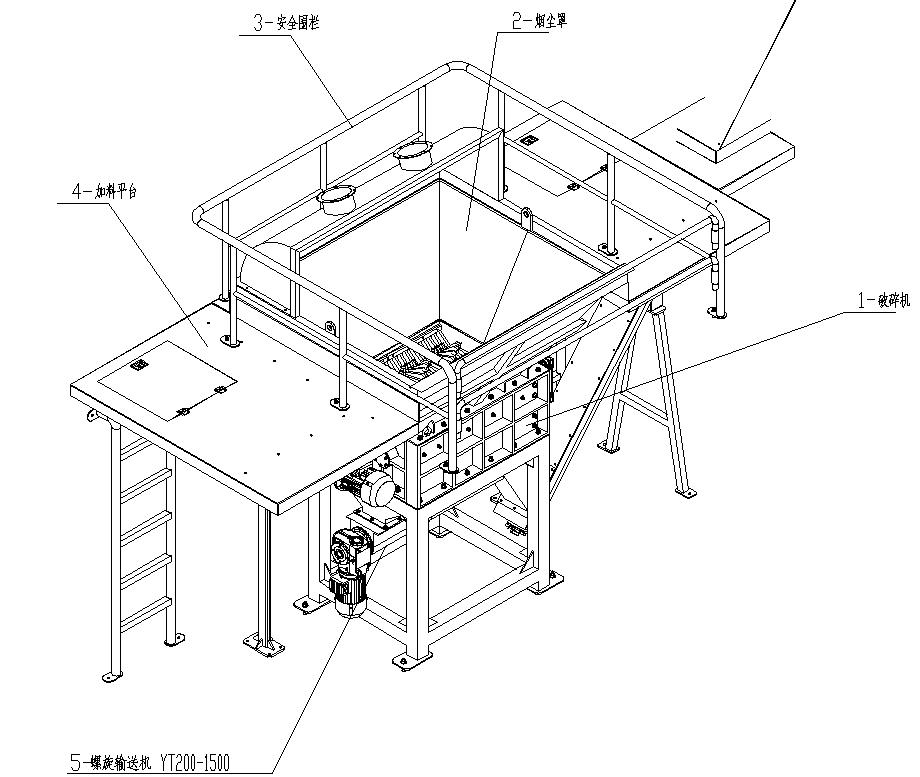 3-安全围栏

2-烟尘罩

4-加料平台

1-破碎机

5-螺旋输送机 YT200-1500