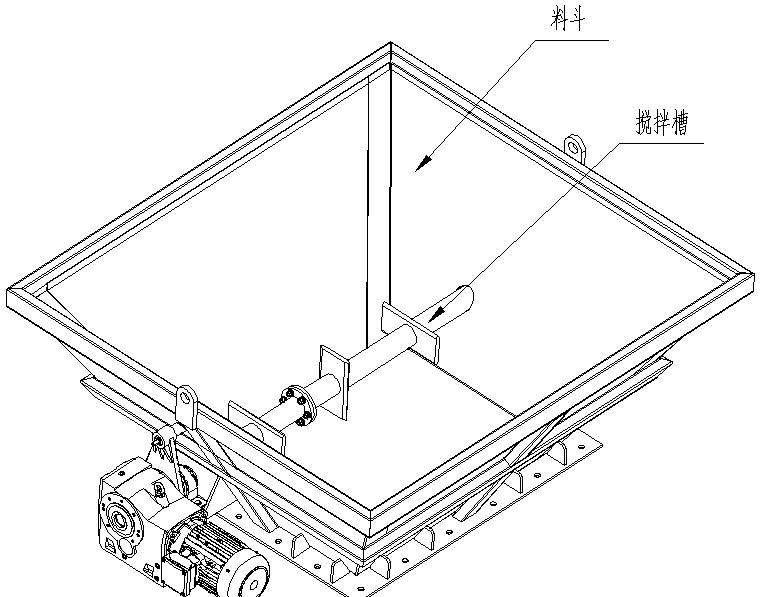 料斗

搅拌槽